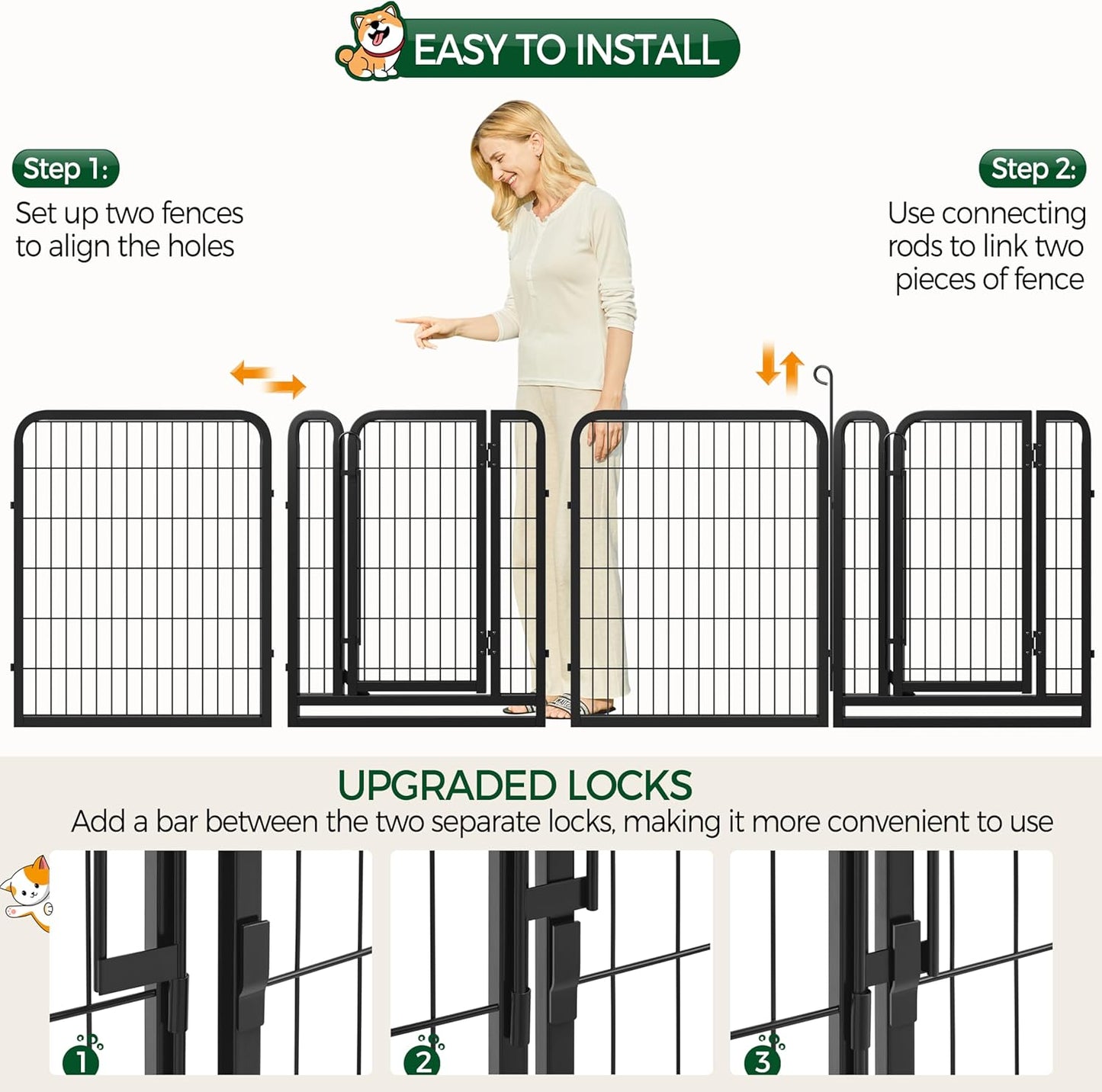 EASY TO INSTALL

Step 1:
Set up two fences to align the holes

Step 2:
Use connecting rods to link two pieces of fence

UPGRADED LOCKS
Add a bar between the two separate locks, making it more convenient to use

1

2

3